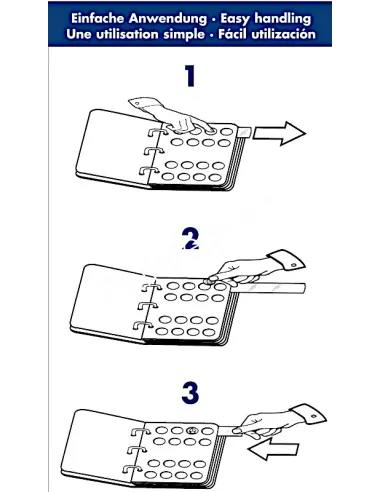 Einfache Anwendung · Easy handling
Une utilisation simple · Fácil utilización

1

2

3