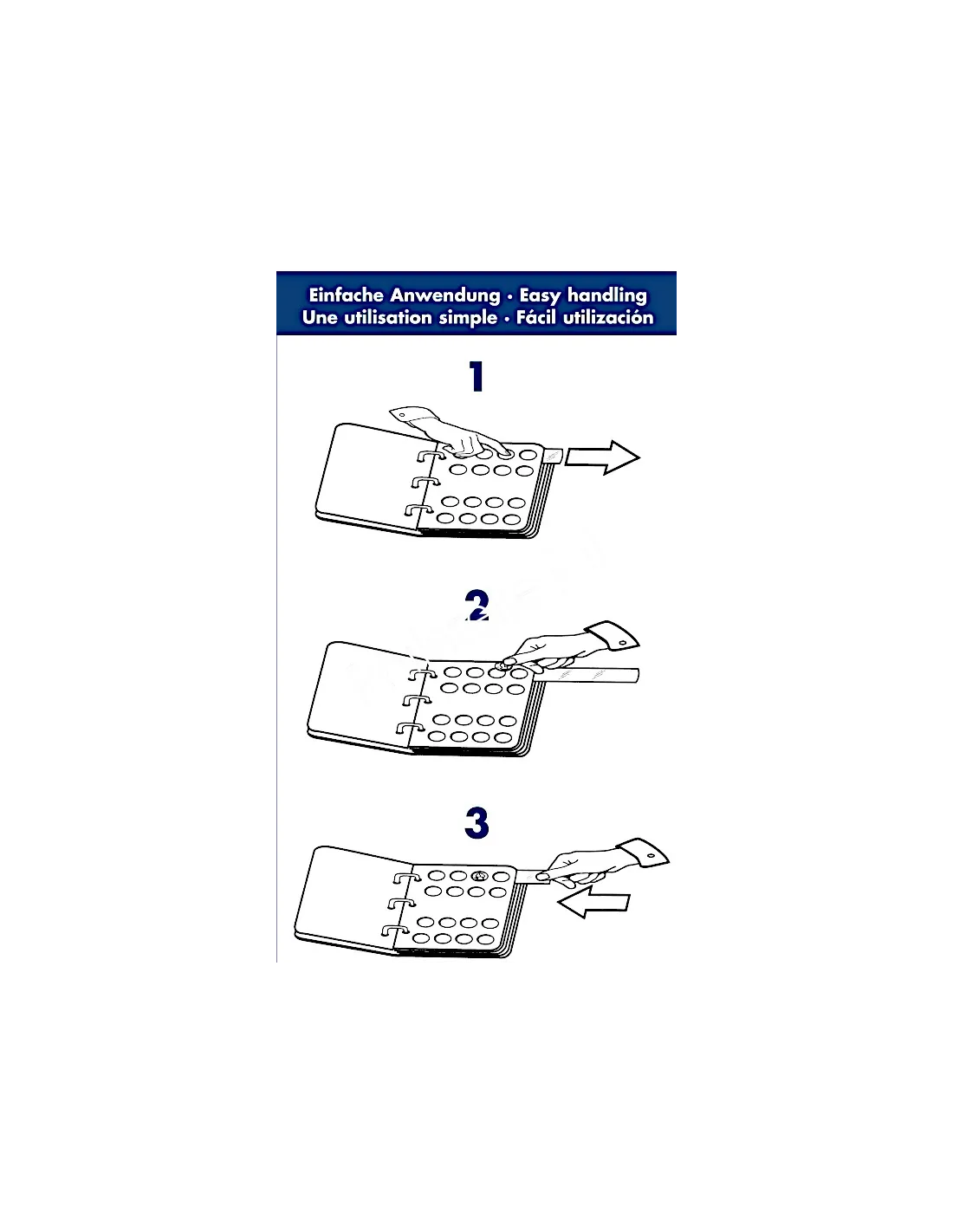 Einfache Anwendung · Easy handling
Une utilisation simple · Fácil utilización

1

2

3